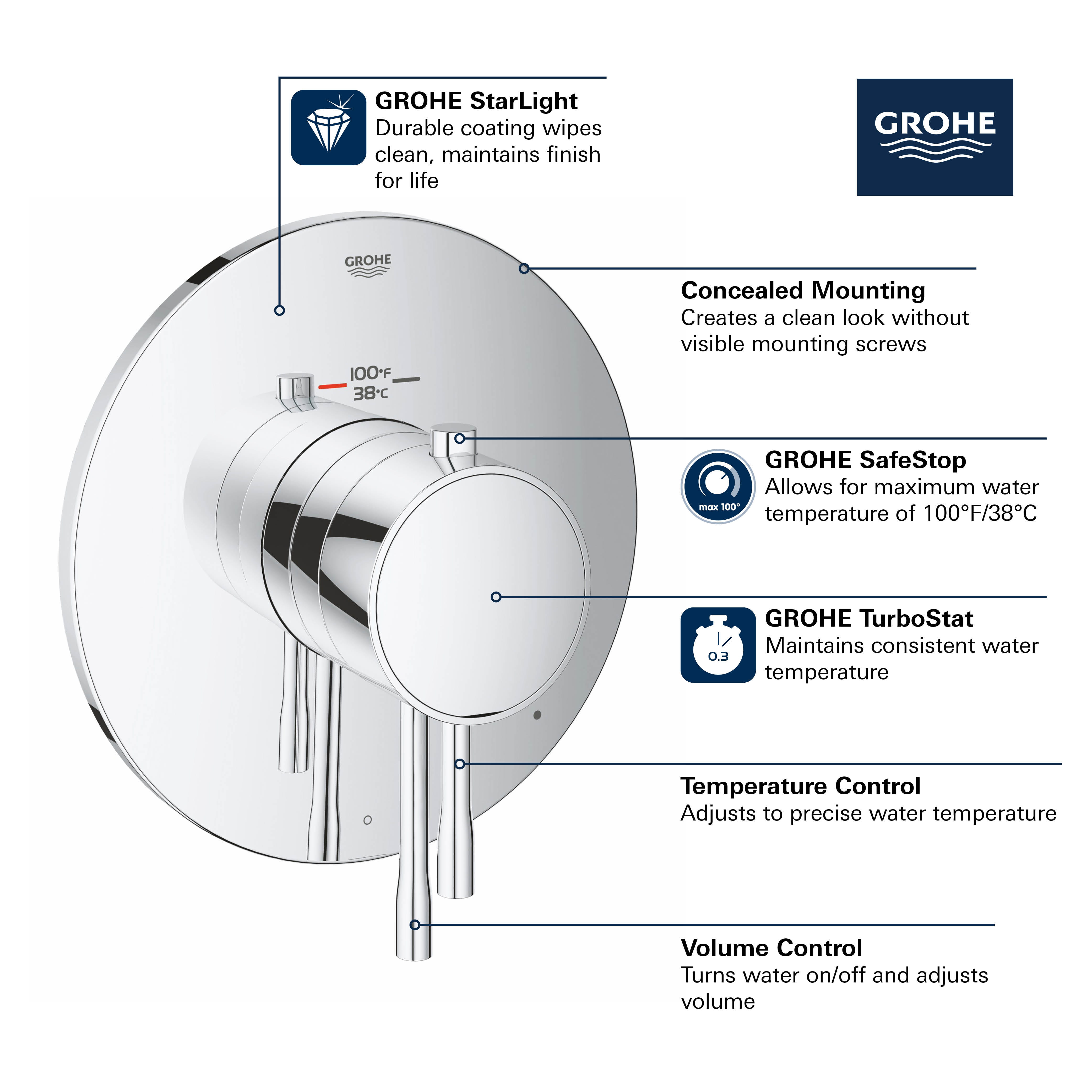 GROHE StarLight
Durable coating wipes clean, maintains finish for life

GROHE

GROHE

100°F
38°C

Concealed Mounting
Creates a clean look without visible mounting screws

max 100°

GROHE SafeStop
Allows for maximum water temperature of 100°F/38°C

0.3

GROHE TurboStat
Maintains consistent water temperature

Temperature Control
Adjusts to precise water temperature

Volume Control
Turns water on/off and adjusts volume